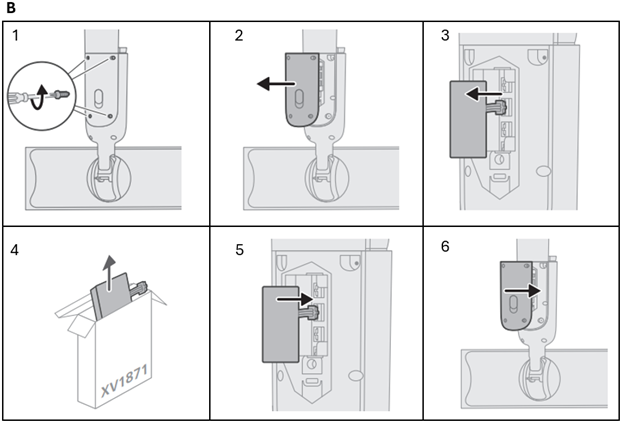 B

1

2

3

4

XV1871

5

6