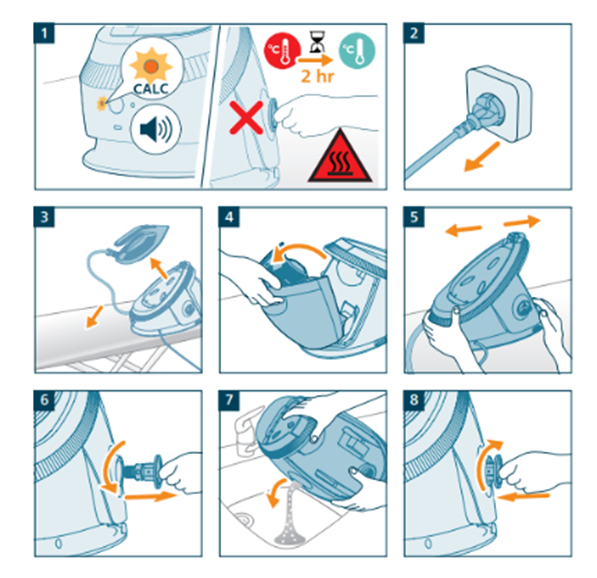 1
CALC
°C
2 hr
°C
2
3
4
5
6
7
8