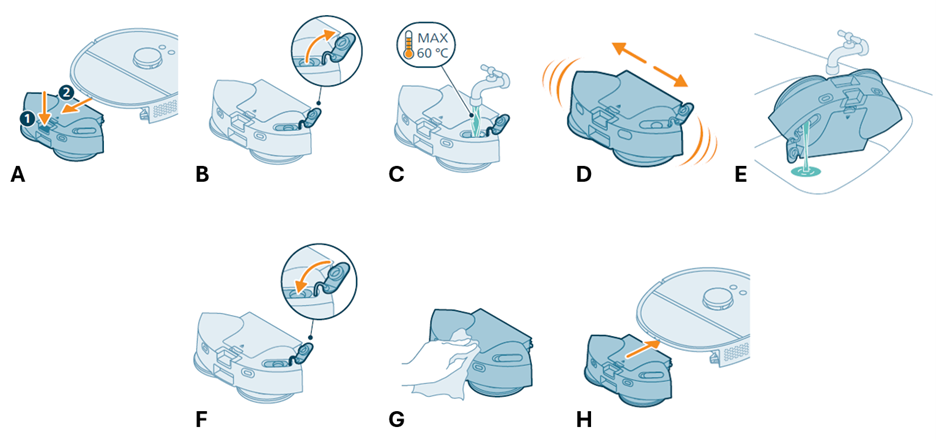 1
2
A
B
MAX
60 °C
C
D
E
F
G
H