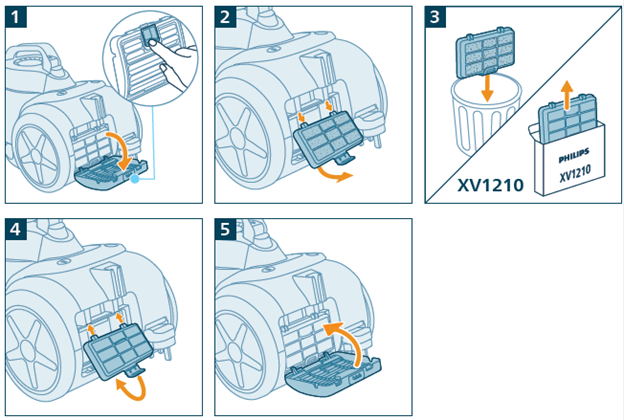 1

2

3

XV1210

PHILIPS
XV1210

4

5