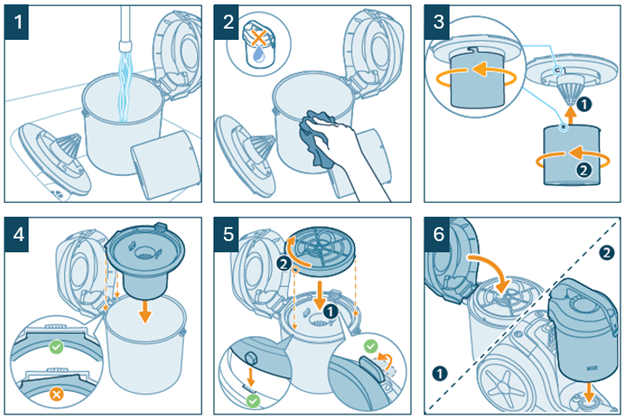 1

2

3

1

2

4

5

2

1

6

2

1